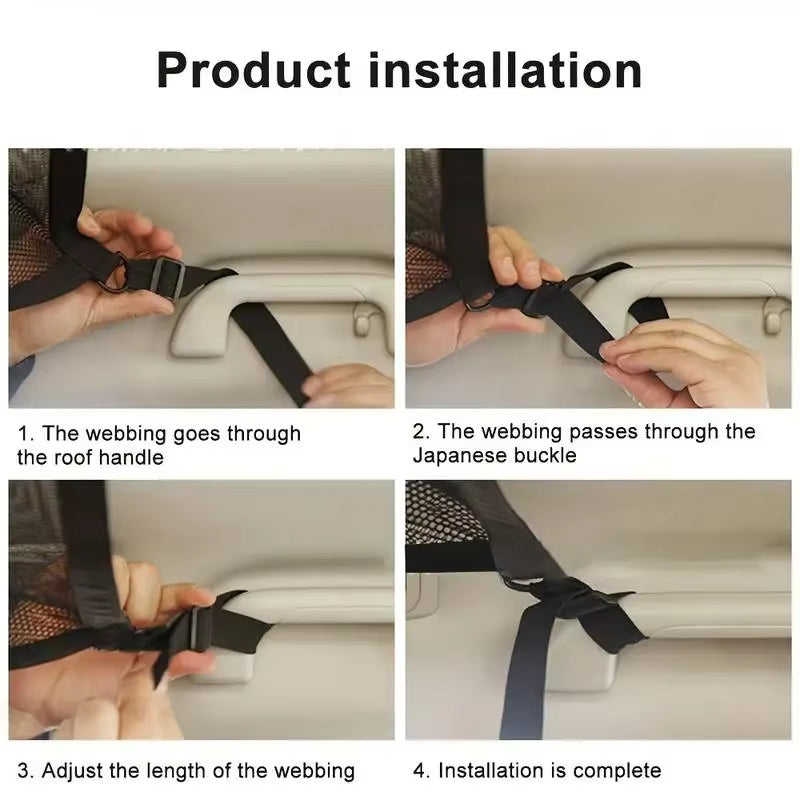 Product installation

1. The webbing goes through the roof handle

2. The webbing passes through the Japanese buckle

3. Adjust the length of the webbing

4. Installation is complete